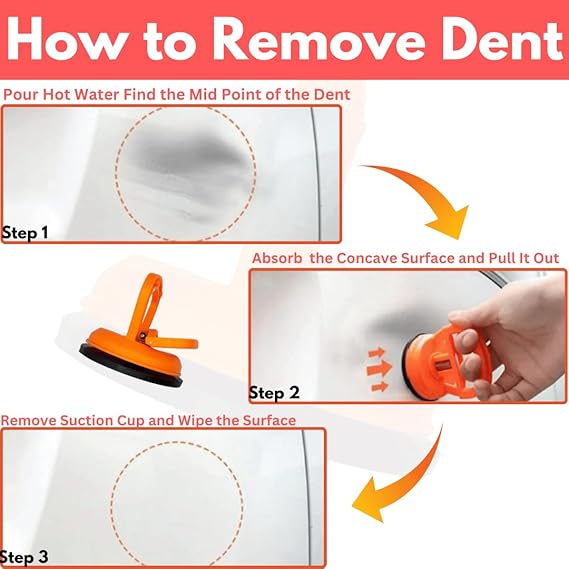 How to Remove Dent

Pour Hot Water Find the Mid Point of the Dent

Step 1

Absorb the Concave Surface and Pull It Out

Step 2

Remove Suction Cup and Wipe the Surface

Step 3