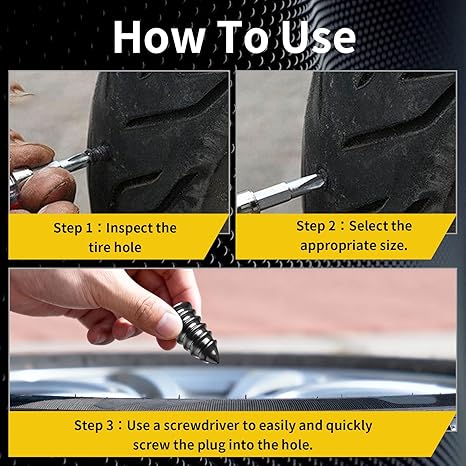 How To Use

Step 1：Inspect the tire hole

Step 2：Select the appropriate size.

Step 3：Use a screwdriver to easily and quickly screw the plug into the hole.